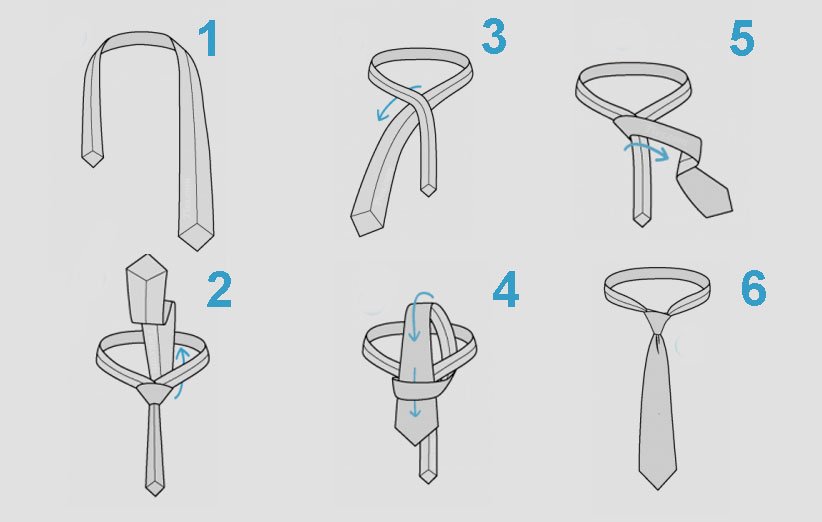 1

3

5

2

4

6